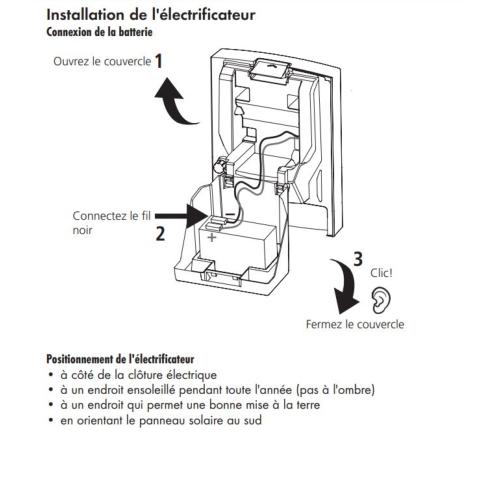 Installation de l'électrificateur
Connexion de la batterie

Ouvrez le couvercle 1

Connectez le fil noir
2

−
+

3
Clic!

Fermez le couvercle

Positionnement de l'électrificateur
• à côté de la clôture électrique
• à un endroit ensoleillé pendant toute l'année (pas à l'ombre)
• à un endroit qui permet une bonne mise à la terre
• en orientant le panneau solaire au sud