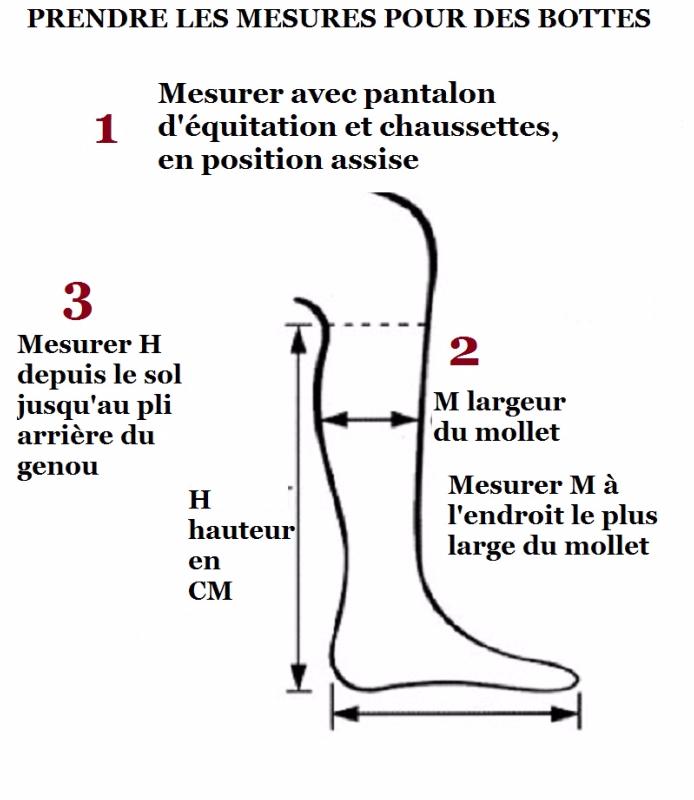 PRENDRE LES MESURES POUR DES BOTTES

1

Mesurer avec pantalon d'équitation et chaussettes, en position assise

3

Mesurer H depuis le sol jusqu'au pli arrière du genou

2

M largeur du mollet

Mesurer M à l'endroit le plus large du mollet

H hauteur en CM